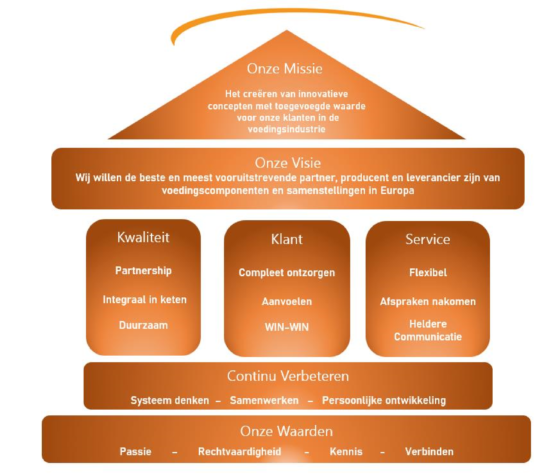 Onze Missie

Het creëren van innovatieve concepten met toegevoegde waarde voor onze klanten in de voedingsindustrie

Onze Visie

Wij willen de beste en meest vooruitstrevende partner, producent en leverancier zijn van voedingscomponenten en samenstellingen in Europa

Kwaliteit

Partnership

Integraal in keten

Duurzaam

Klant

Compleet ontzorgen

Aanvoelen

WIN-WIN

Service

Flexibel

Afspraken nakomen

Heldere Communicatie

Continu Verbeteren

Systeem denken – Samenwerken – Persoonlijke ontwikkeling

Onze Waarden

Passie – Rechtvaardigheid – Kennis – Verbinden