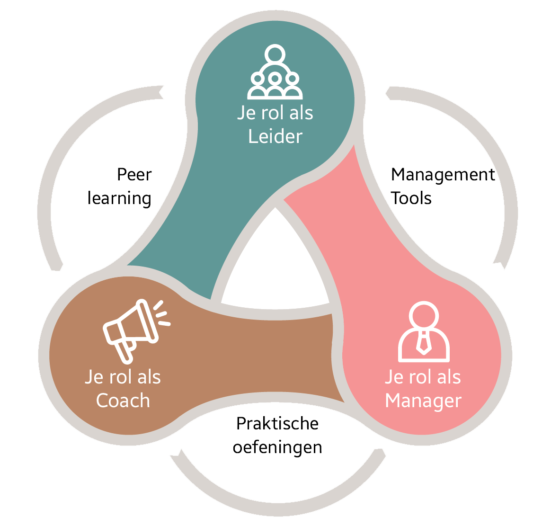 Je rol als Leider

Peer learning

Management Tools

Je rol als Coach

Je rol als Manager

Praktische oefeningen