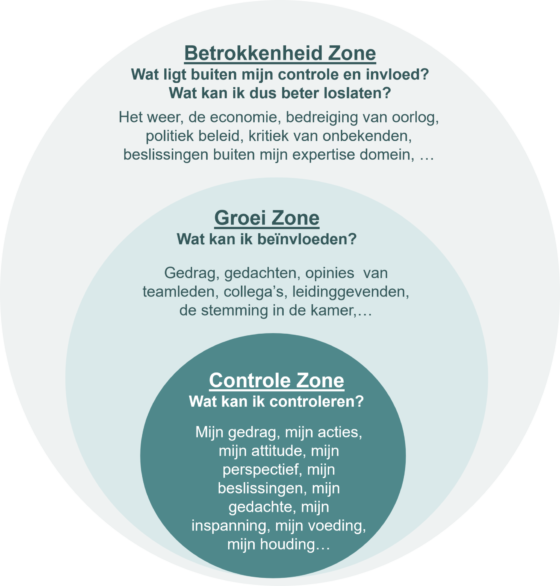 Betrokkenheid Zone
Wat ligt buiten mijn controle en invloed?
Wat kan ik dus beter loslaten?

Het weer, de economie, bedreiging van oorlog, politiek beleid, kritiek van onbekenden, beslissingen buiten mijn expertise domein, …

Groei Zone
Wat kan ik beïnvloeden?

Gedrag, gedachten, opinies van teamleden, collega's, leidinggevenden, de stemming in de kamer,…

Controle Zone
Wat kan ik controleren?

Mijn gedrag, mijn acties, mijn attitude, mijn perspectief, mijn beslissingen, mijn gedachte, mijn inspanning, mijn voeding, mijn houding…