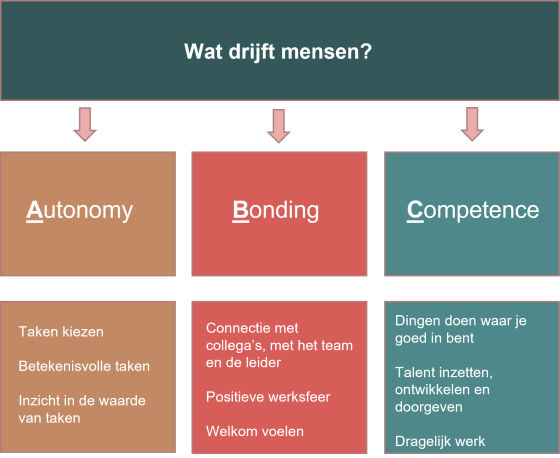 Wat drijft mensen?

Autonomy

Bonding

Competence

Taken kiezen

Betekenisvolle taken

Inzicht in de waarde van taken

Connectie met collega's, met het team en de leider

Positieve werksfeer

Welkom voelen

Dingen doen waar je goed in bent

Talent inzetten, ontwikkelen en doorgeven

Dragelijk werk