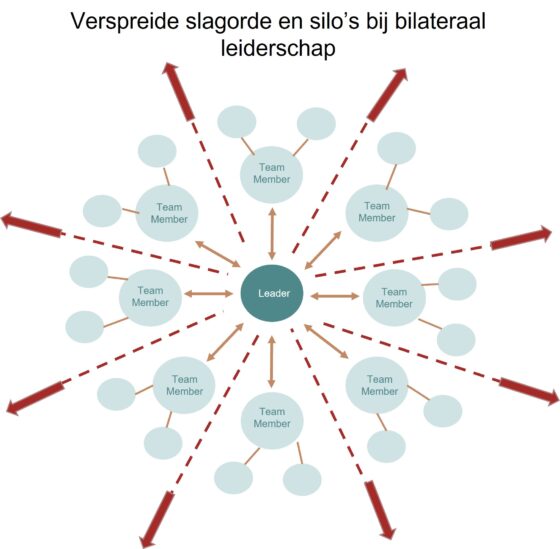 Verspreide slagorde en silo's bij bilateraal leiderschap

Team Member

Team Member

Team Member

Team Member

Leader

Team Member

Team Member

Team Member

Team Member